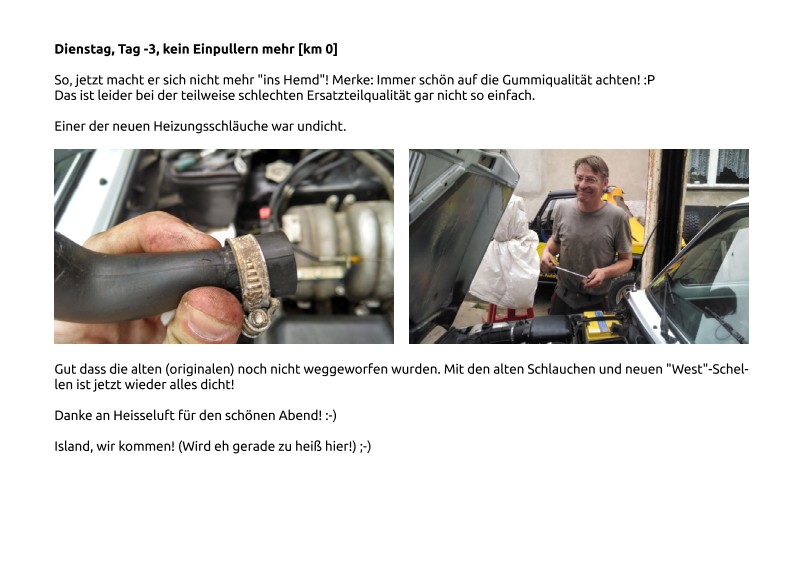 **Dienstag, Tag -3, kein Einpullern mehr [km 0]**

So, jetzt macht er sich nicht mehr "ins Hemd"! Merke: Immer schön auf die Gummiqualität achten! :P
Das ist leider bei der teilweise schlechten Ersatzteilqualität gar nicht so einfach.

Einer der neuen Heizungsschläuche war undicht.

Gut dass die alten (originalen) noch nicht weggeworfen wurden. Mit den alten Schlauchen und neuen "West"-Schellen ist jetzt wieder alles dicht!

Danke an Heisseluft für den schönen Abend! :-)

Island, wir kommen! (Wird eh gerade zu heiß hier!) ;-)